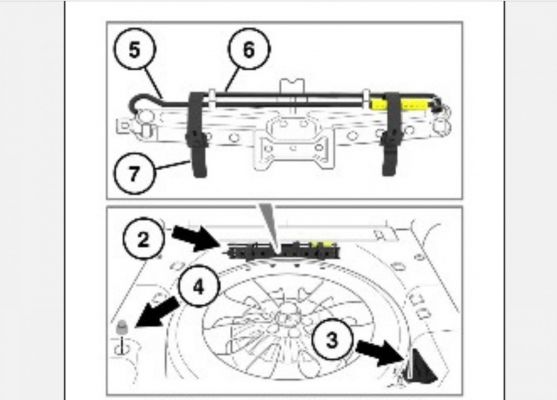 5
6
7
2
4
3