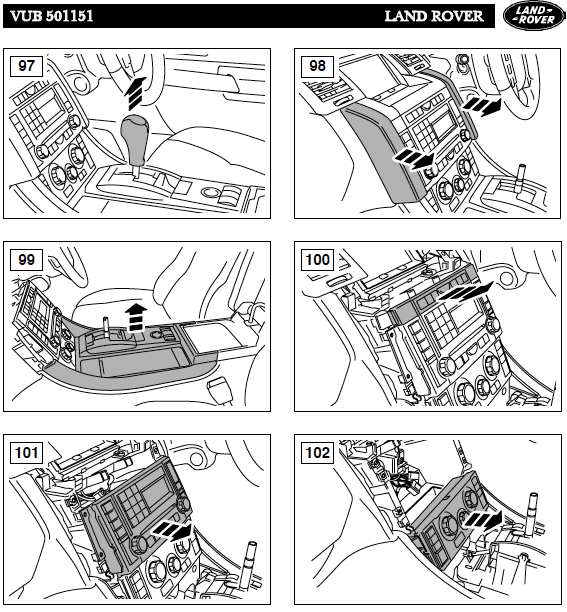 VUB 501151

LAND ROVER

LAND ROVER

97

98

99

100

101

102