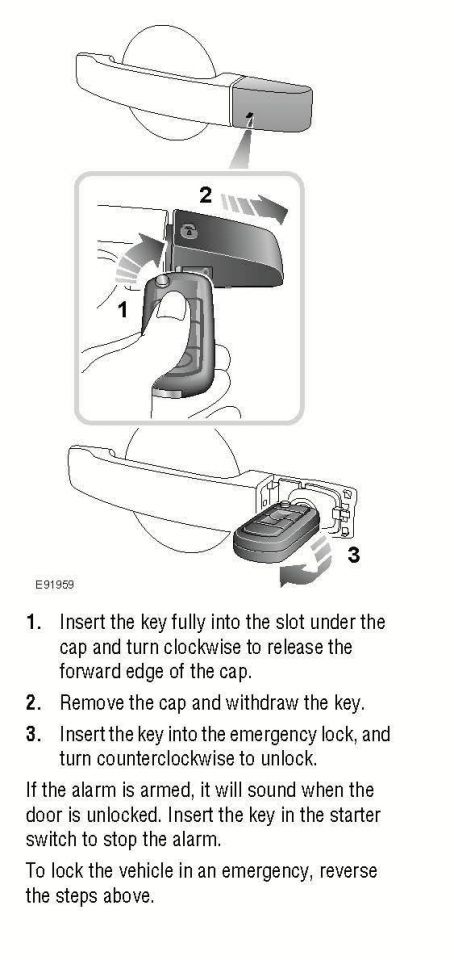 2

1

3

E91959

1. Insert the key fully into the slot under the cap and turn clockwise to release the forward edge of the cap.

2. Remove the cap and withdraw the key.

3. Insert the key into the emergency lock, and turn counterclockwise to unlock.

If the alarm is armed, it will sound when the door is unlocked. Insert the key in the starter switch to stop the alarm.

To lock the vehicle in an emergency, reverse the steps above.